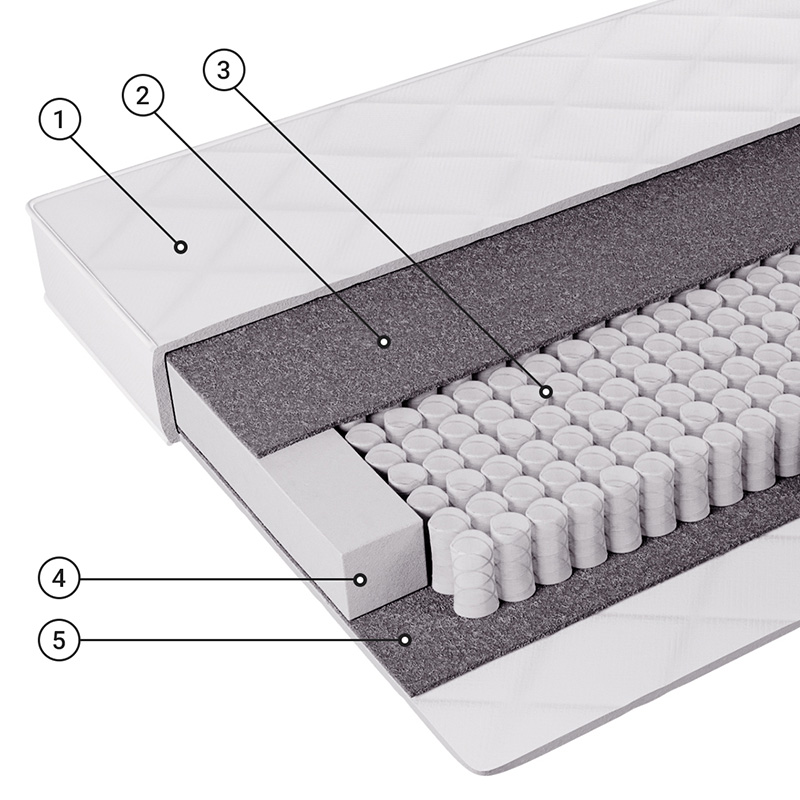 1
2
3
4
5